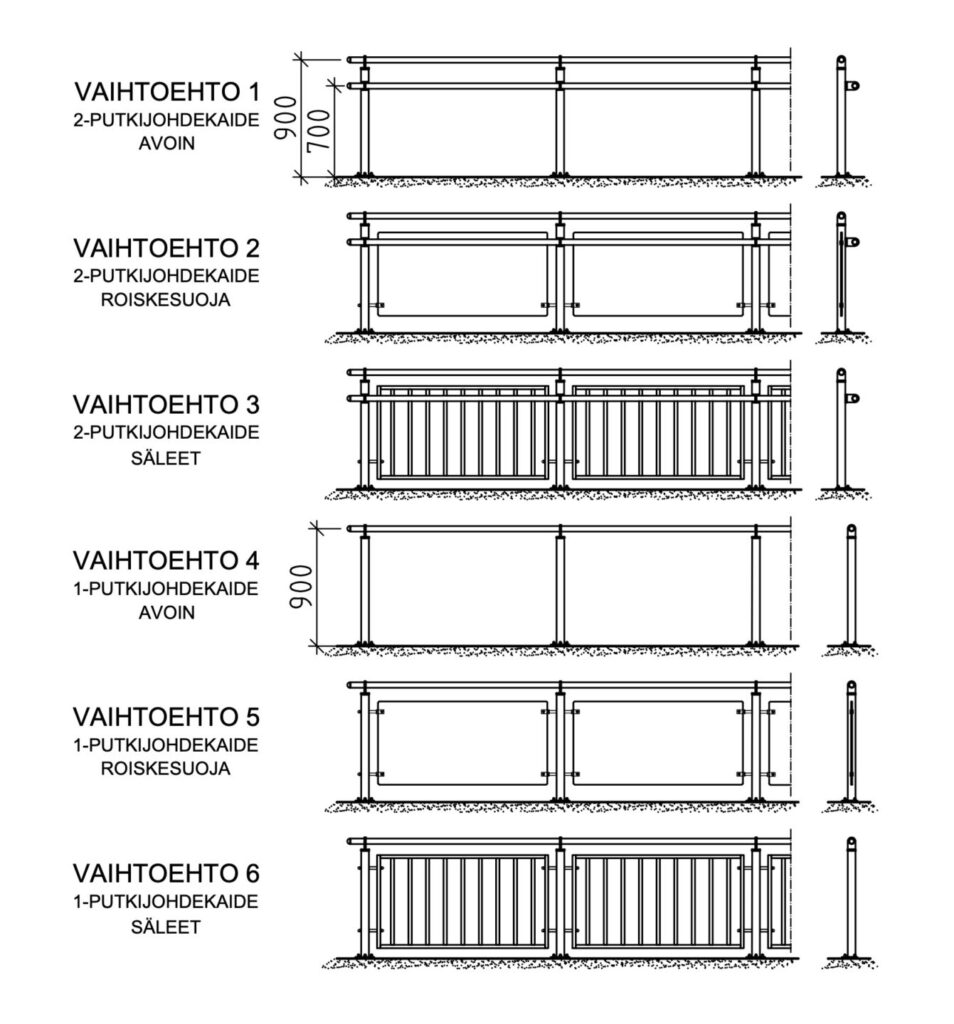 VAIHTOEHTO 1
2-PUTKIJOHDEKAIDE
AVOIN

900
700

VAIHTOEHTO 2
2-PUTKIJOHDEKAIDE
ROISKESUOJA

VAIHTOEHTO 3
2-PUTKIJOHDEKAIDE
SÄLEET

VAIHTOEHTO 4
1-PUTKIJOHDEKAIDE
AVOIN

900

VAIHTOEHTO 5
1-PUTKIJOHDEKAIDE
ROISKESUOJA

VAIHTOEHTO 6
1-PUTKIJOHDEKAIDE
SÄLEET